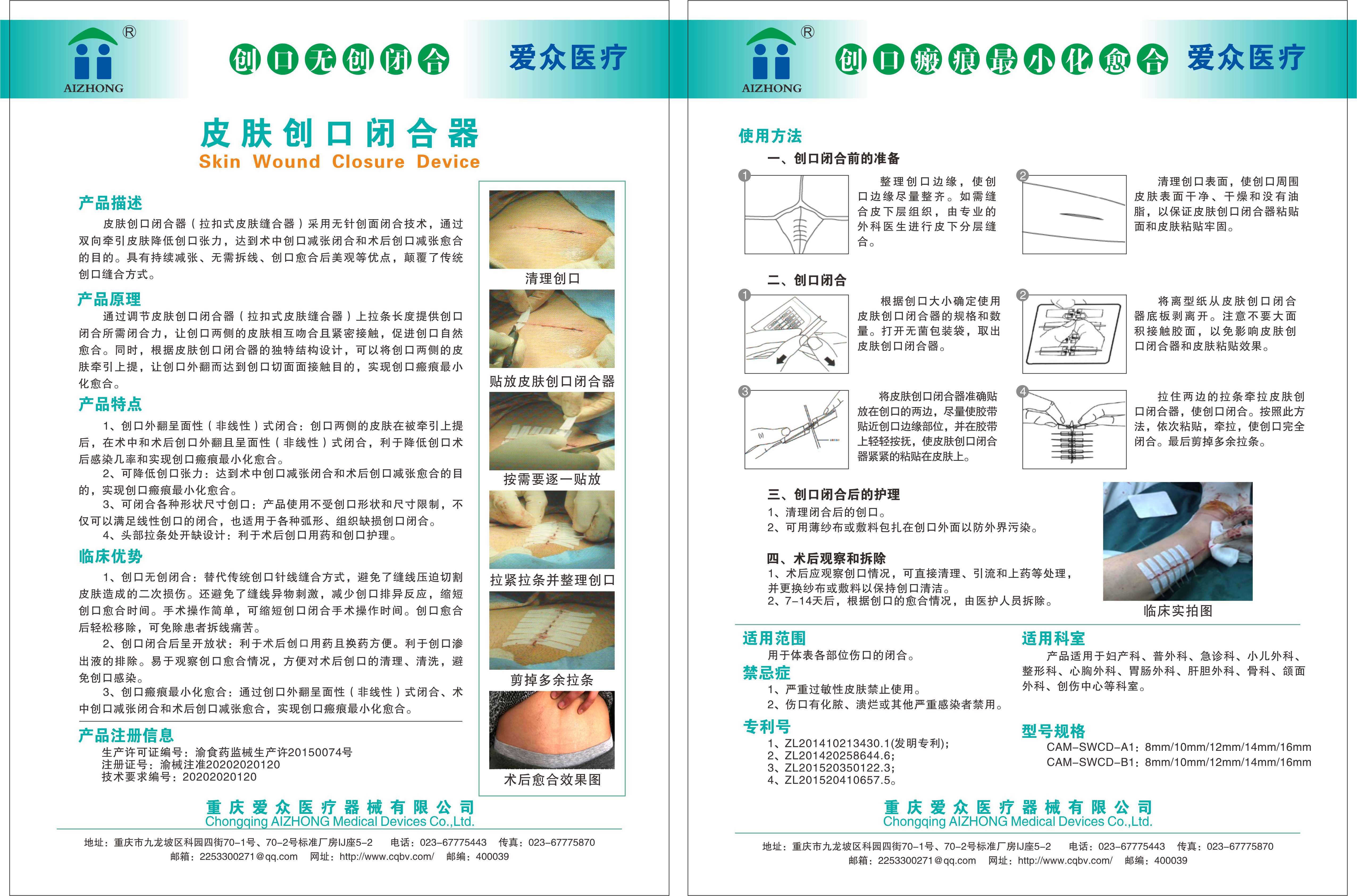 ®
AIZHONG
创口无创闭合
爱众医疗

皮肤创口闭合器
Skin Wound Closure Device

产品描述
皮肤创口闭合器（拉扣式皮肤缝合器）采用无针创面闭合技术，通过双向牵引皮肤降低创口张力，达到术中创口减张闭合和术后创口减张愈合的目的。具有持续减张、无需拆线、创口愈合后美观等优点，颠覆了传统创口缝合方式。

产品原理
通过调节皮肤创口闭合器（拉扣式皮肤缝合器）上拉条长度提供创口闭合所需闭合力，让创口两侧的皮肤相互吻合且紧密接触，促进创口自然愈合。同时，根据皮肤创口闭合器的独特结构设计，可以将创口两侧的皮肤牵引上提，让创口外翻而达到创口切面面接触目的，实现创口瘢痕最小化愈合。

产品特点
1、创口外翻呈面性（非线性）式闭合：创口两侧的皮肤在被牵引上提后，在术中和术后创口外翻且呈面性（非线性）式闭合，利于降低创口术后感染几率和实现创口瘢痕最小化愈合。
2、可降低创口张力：达到术中创口减张闭合和术后创口减张愈合的目的，实现创口瘢痕最小化愈合。
3、可闭合各种形状尺寸创口：产品使用不受创口形状和尺寸限制，不仅可以满足线性创口的闭合，也适用于各种弧形、组织缺损创口闭合。
4、头部拉条处开缺设计：利于术后创口用药和创口护理。

临床优势
1、创口无创闭合：替代传统创口针线缝合方式，避免了缝线压迫切割皮肤造成的二次损伤。还避免了缝线异物刺激，减少创口排异反应，缩短创口愈合时间。手术操作简单，可缩短创口闭合手术操作时间。创口愈合后轻松移除，可免除患者拆线痛苦。
2、创口闭合后呈开放状：利于术后创口用药且换药方便。利于创口渗出液的排除。易于观察创口愈合情况，方便对术后创口的清理、清洗，避免创口感染。
3、创口瘢痕最小化愈合：通过创口外翻呈面性（非线性）式闭合、术中创口减张闭合和术后创口减张愈合，实现创口瘢痕最小化愈合。

产品注册信息
生产许可证编号：渝食药监械生产许20150074号
注册证号：渝械注准20202020120
技术要求编号：20202020120

清理创口
贴放皮肤创口闭合器
按需要逐一贴放
拉紧拉条并整理创口
剪掉多余拉条
术后愈合效果图

重庆爱众医疗器械有限公司
Chongqing AIZHONG Medical Devices Co.,Ltd.
地址：重庆市九龙坡区科园四街70-1号、70-2号标准厂房IJ座5-2　电话：023-67775443　传真：023-67775870
邮箱：2253300271@qq.com　网址：http://www.cqbv.com/　邮编：400039

®
AIZHONG
创口瘢痕最小化愈合
爱众医疗

使用方法
一、创口闭合前的准备
1
整理创口边缘，使创口边缘尽量整齐。如需缝合皮下层组织，由专业的外科医生进行皮下分层缝合。
2
清理创口表面，使创口周围皮肤表面干净、干燥和没有油脂，以保证皮肤创口闭合器粘贴面和皮肤粘贴牢固。

二、创口闭合
1
根据创口大小确定使用皮肤创口闭合器的规格和数量。打开无菌包装袋，取出皮肤创口闭合器。
2
将离型纸从皮肤创口闭合器底板剥离开。注意不要大面积接触胶面，以免影响皮肤创口闭合器和皮肤粘贴效果。
3
将皮肤创口闭合器准确贴放在创口的两边，尽量使胶带贴近创口边缘部位，并在胶带上轻轻按抚，使皮肤创口闭合器紧紧的粘贴在皮肤上。
4
拉住两边的拉条牵拉皮肤创口闭合器，使创口闭合。按照此方法，依次粘贴，牵拉，使创口完全闭合。最后剪掉多余拉条。

三、创口闭合后的护理
1、清理闭合后的创口。
2、可用薄纱布或敷料包扎在创口外面以防外界污染。

四、术后观察和拆除
1、术后应观察创口情况，可直接清理、引流和上药等处理，并更换纱布或敷料以保持创口清洁。
2、7-14天后，根据创口的愈合情况，由医护人员拆除。

临床实拍图

适用范围
用于体表各部位伤口的闭合。

禁忌症
1、严重过敏性皮肤禁止使用。
2、伤口有化脓、溃烂或其他严重感染者禁用。

专利号
1、ZL201410213430.1(发明专利);
2、ZL201420258644.6;
3、ZL201520350122.3;
4、ZL201520410657.5。

适用科室
产品适用于妇产科、普外科、急诊科、小儿外科、整形科、心胸外科、胃肠外科、肝胆外科、骨科、颌面外科、创伤中心等科室。

型号规格
CAM-SWCD-A1：8mm/10mm/12mm/14mm/16mm
CAM-SWCD-B1：8mm/10mm/12mm/14mm/16mm

重庆爱众医疗器械有限公司
Chongqing AIZHONG Medical Devices Co.,Ltd.
地址：重庆市九龙坡区科园四街70-1号、70-2号标准厂房IJ座5-2　电话：023-67775443　传真：023-67775870
邮箱：2253300271@qq.com　网址：http://www.cqbv.com/　邮编：400039