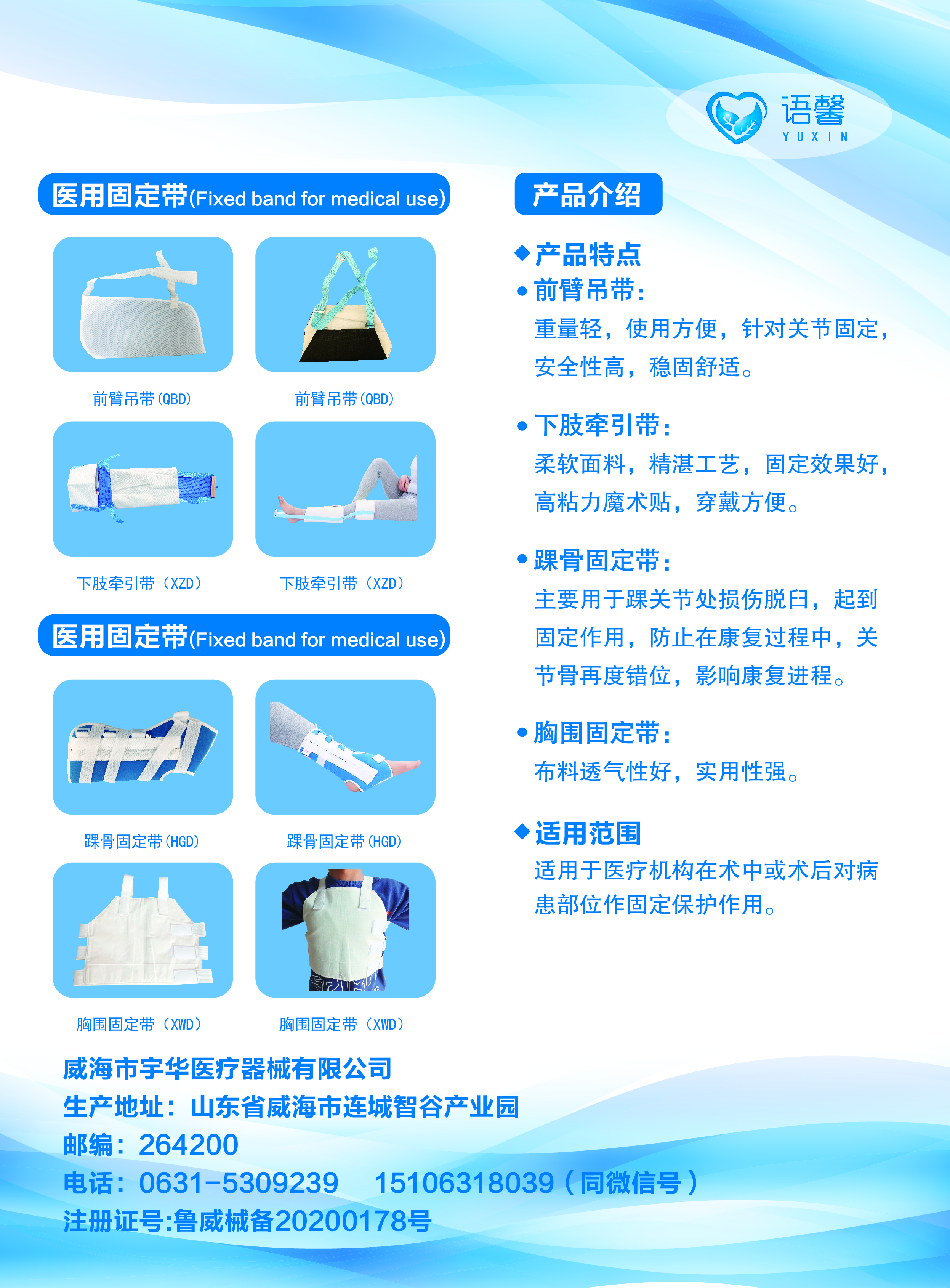 语馨
YUXIN

医用固定带(Fixed band for medical use)

前臂吊带(QBD)

前臂吊带(QBD)

下肢牵引带（XZD）

下肢牵引带（XZD）

医用固定带(Fixed band for medical use)

踝骨固定带(HGD)

踝骨固定带(HGD)

胸围固定带（XWD）

胸围固定带（XWD）

产品介绍

◆产品特点

• 前臂吊带：
重量轻，使用方便，针对关节固定，安全性高，稳固舒适。

• 下肢牵引带：
柔软面料，精湛工艺，固定效果好，高粘力魔术贴，穿戴方便。

• 踝骨固定带：
主要用于踝关节处损伤脱臼，起到固定作用，防止在康复过程中，关节骨再度错位，影响康复进程。

• 胸围固定带：
布料透气性好，实用性强。

◆适用范围
适用于医疗机构在术中或术后对病患部位作固定保护作用。

威海市宇华医疗器械有限公司
生产地址：山东省威海市连城智谷产业园
邮编：264200
电话：0631-5309239　15106318039（同微信号）
注册证号:鲁威械备20200178号