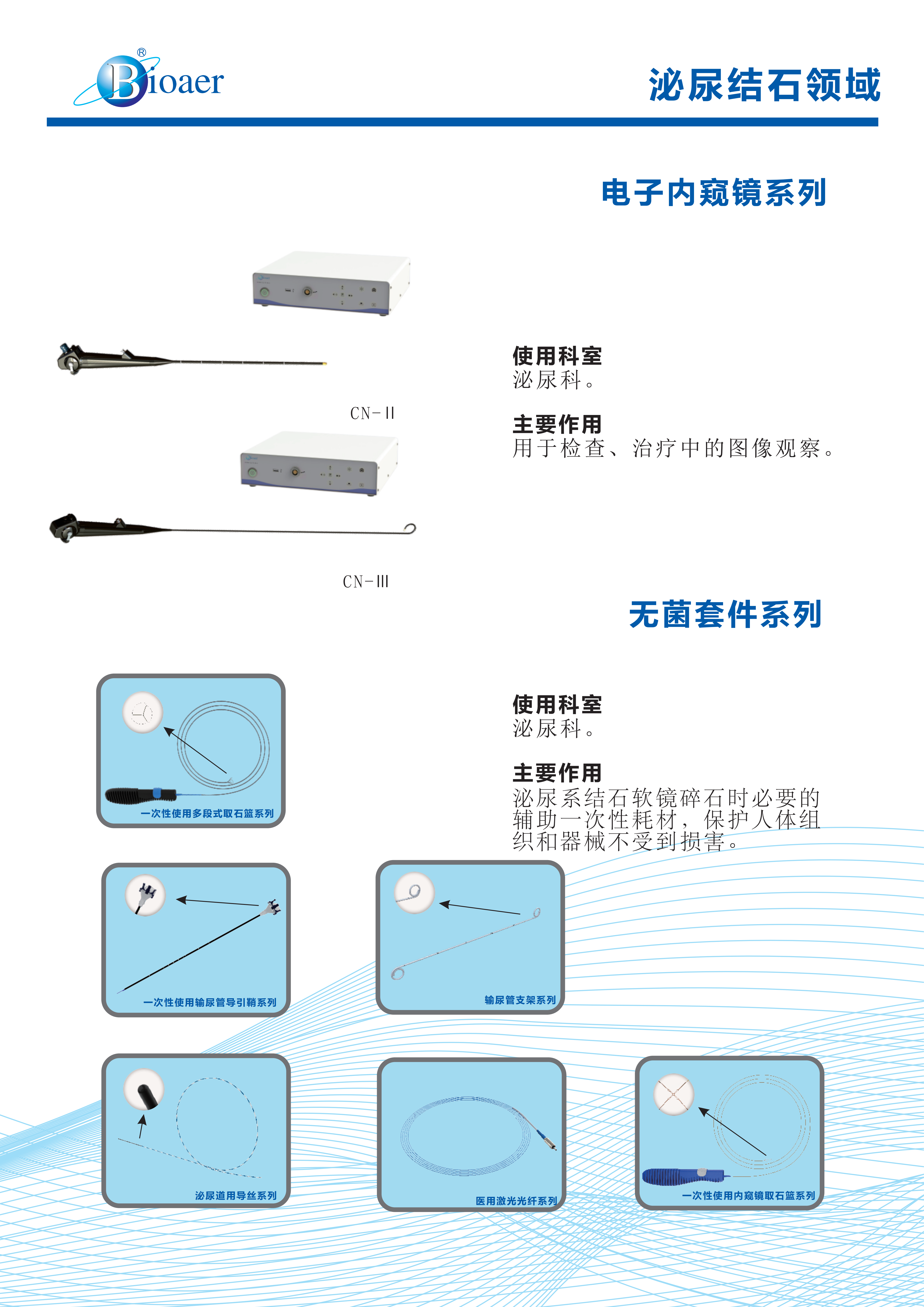 Bioaer®

泌尿结石领域

电子内窥镜系列

CN-II

CN-III

使用科室
泌尿科。

主要作用
用于检查、治疗中的图像观察。

无菌套件系列

使用科室
泌尿科。

主要作用
泌尿系结石软镜碎石时必要的辅助一次性耗材，保护人体组织和器械不受到损害。

一次性使用多段式取石篮系列

一次性使用输尿管导引鞘系列

输尿管支架系列

泌尿道用导丝系列

医用激光光纤系列

一次性使用内窥镜取石篮系列