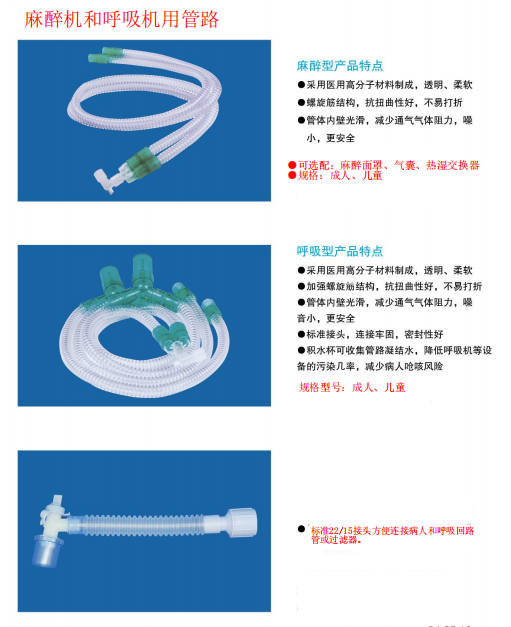 麻醉机和呼吸机用管路

麻醉型产品特点

●采用医用高分子材料制成，透明、柔软

●螺旋筋结构，抗扭曲性好，不易打折

●管体内壁光滑，减少通气气体阻力，噪小，更安全

●可选配：麻醉面罩、气囊、热湿交换器

●规格：成人、儿童

呼吸型产品特点

●采用医用高分子材料制成，透明、柔软

●加强螺旋筋结构，抗扭曲性好，不易打折

●管体内壁光滑，减少通气气体阻力，噪音小，更安全

●标准接头，连接牢固，密封性好

●积水杯可收集管路凝结水，降低呼吸机等设备的污染几率，减少病人呛咳风险

规格型号：成人、儿童

●标准22/15接头方便连接病人和呼吸回路管或过滤器。