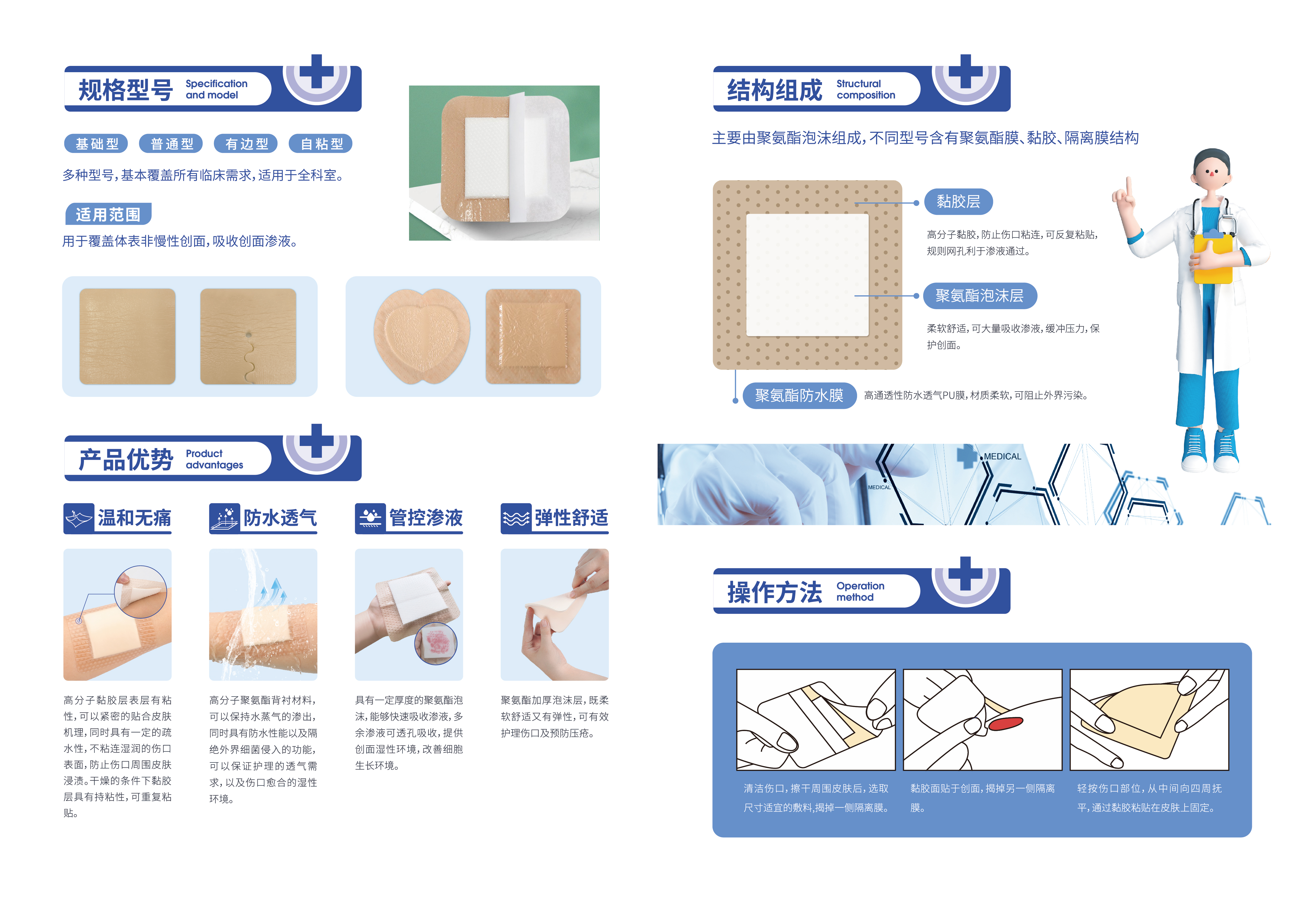 规格型号 Specification and model

基础型 普通型 有边型 自粘型

多种型号，基本覆盖所有临床需求，适用于全科室。

适用范围

用于覆盖体表非慢性创面，吸收创面渗液。

产品优势 Product advantages

温和无痛

高分子黏胶层表层有粘性，可以紧密的贴合皮肤机理，同时具有一定的疏水性，不粘连湿润的伤口表面，防止伤口周围皮肤浸渍。干燥的条件下黏胶层具有持粘性，可重复粘贴。

防水透气

高分子聚氨酯背衬材料，可以保持水蒸气的渗出，同时具有防水性能以及隔绝外界细菌侵入的功能，可以保证护理的透气需求，以及伤口愈合的湿性环境。

管控渗液

具有一定厚度的聚氨酯泡沫，能够快速吸收渗液，多余渗液可透孔吸收，提供创面湿性环境，改善细胞生长环境。

弹性舒适

聚氨酯加厚泡沫层，既柔软舒适又有弹性，可有效护理伤口及预防压疮。

结构组成 Structural composition

主要由聚氨酯泡沫组成，不同型号含有聚氨酯膜、黏胶、隔离膜结构

黏胶层

高分子黏胶，防止伤口粘连，可反复粘贴，规则网孔利于渗液通过。

聚氨酯泡沫层

柔软舒适，可大量吸收渗液，缓冲压力，保护创面。

聚氨酯防水膜 高通透性防水透气PU膜，材质柔软，可阻止外界污染。

MEDICAL

MEDICAL

操作方法 Operation method

清洁伤口，擦干周围皮肤后，选取尺寸适宜的敷料，揭掉一侧隔离膜。

黏胶面贴于创面，揭掉另一侧隔离膜。

轻按伤口部位，从中间向四周抚平，通过黏胶粘贴在皮肤上固定。