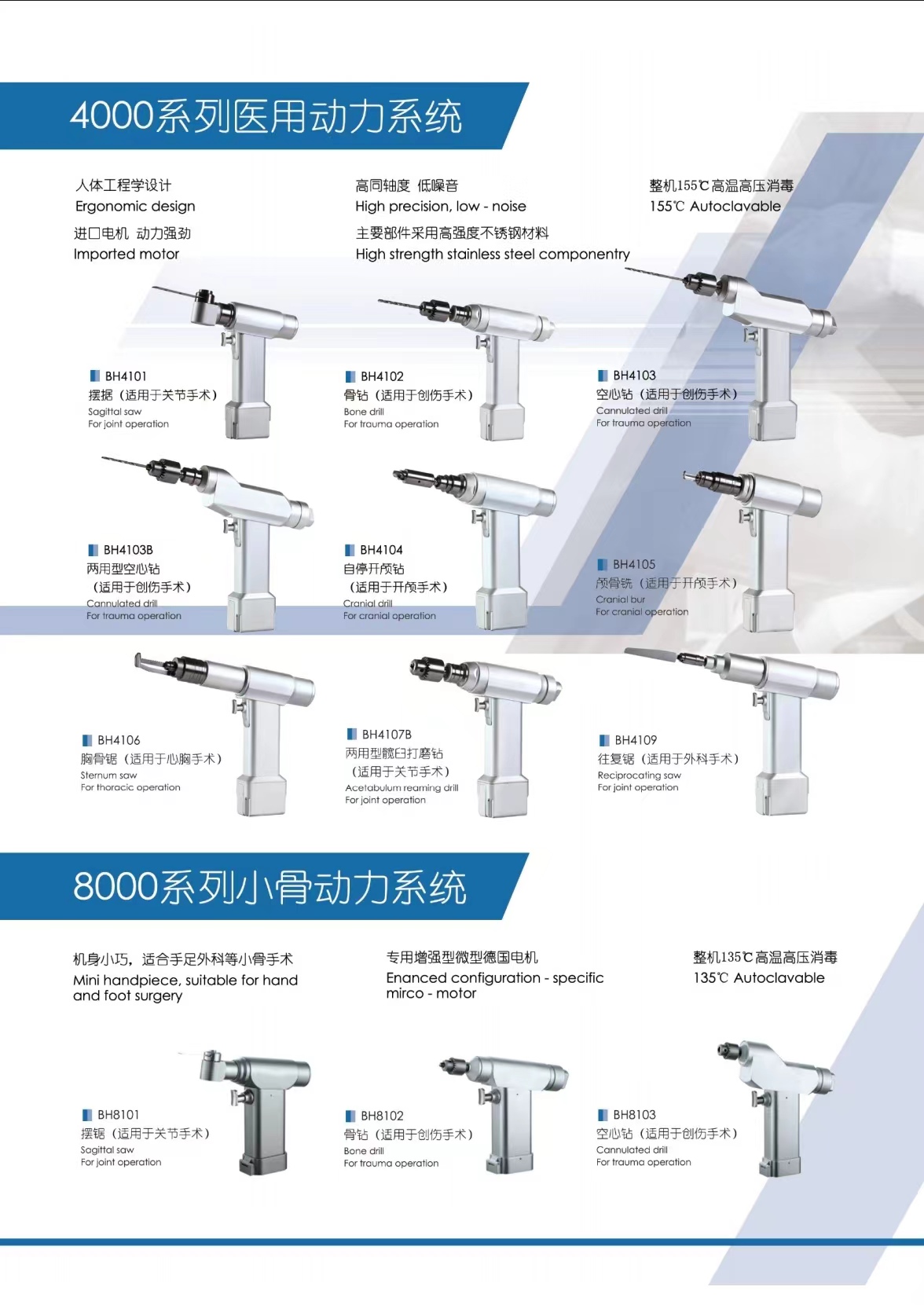 4000系列医用动力系统

人体工程学设计
Ergonomic design

进口电机 动力强劲
Imported motor

高同轴度 低噪音
High precision, low - noise

主要部件采用高强度不锈钢材料
High strength stainless steel componentry

整机155℃高温高压消毒
155℃ Autoclavable

BH4101
摆据（适用于关节手术）
Sagittal saw
For joint operation

BH4102
骨钻（适用于创伤手术）
Bone drill
For trauma operation

BH4103
空心钻（适用于创伤手术）
Cannulated drill
For trauma operation

BH4103B
两用型空心钻
（适用于创伤手术）
Cannulated drill
For trauma operation

BH4104
自停开颅钻
（适用于开颅手术）
Cranial drill
For cranial operation

BH4105
颅骨铣（适用于开颅手术）
Cranial bur
For cranial operation

BH4106
胸骨锯（适用于心胸手术）
Sternum saw
For thoracic operation

BH4107B
两用型髋臼打磨钻
（适用于关节手术）
Acetabulum reaming drill
For joint operation

BH4109
往复锯（适用于外科手术）
Reciprocating saw
For joint operation

8000系列小骨动力系统

机身小巧，适合手足外科等小骨手术
Mini handpiece, suitable for hand and foot surgery

专用增强型微型德国电机
Enanced configuration - specific mirco - motor

整机135℃高温高压消毒
135℃ Autoclavable

BH8101
摆锯（适用于关节手术）
Sagittal saw
For joint operation

BH8102
骨钻（适用于创伤手术）
Bone drill
For trauma operation

BH8103
空心钻（适用于创伤手术）
Cannulated drill
For trauma operation