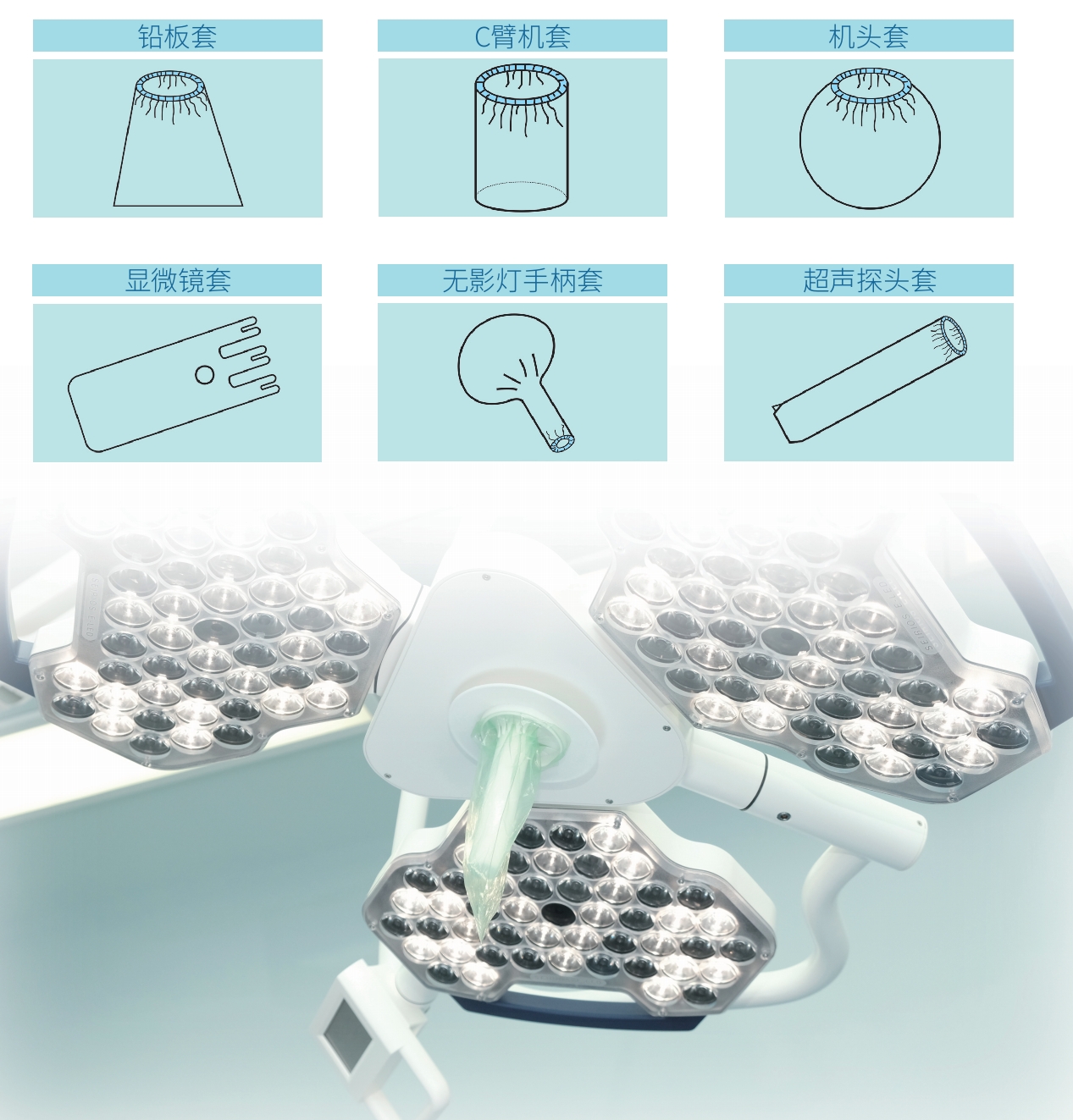 铅板套

C臂机套

机头套

显微镜套

无影灯手柄套

超声探头套